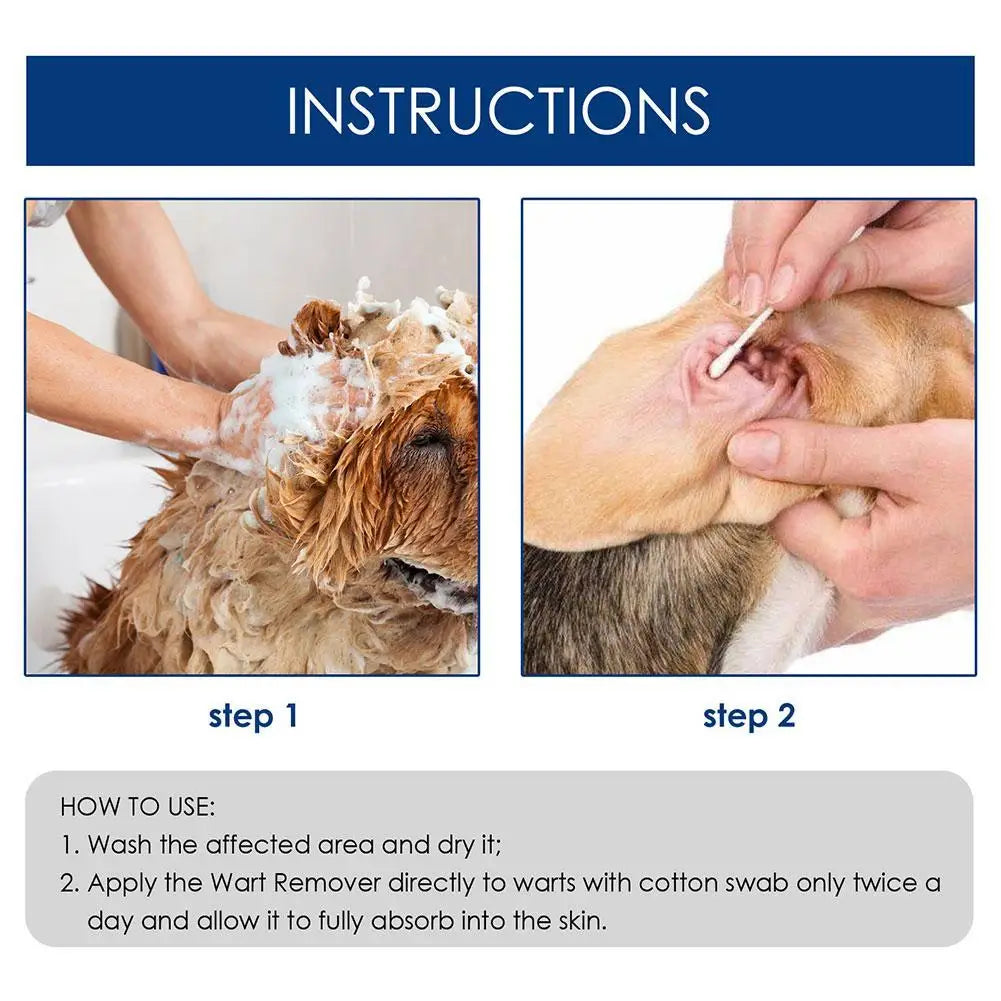 INSTRUCTIONS

step 1

step 2

HOW TO USE:
1. Wash the affected area and dry it;
2. Apply the Wart Remover directly to warts with cotton swab only twice a day and allow it to fully absorb into the skin.