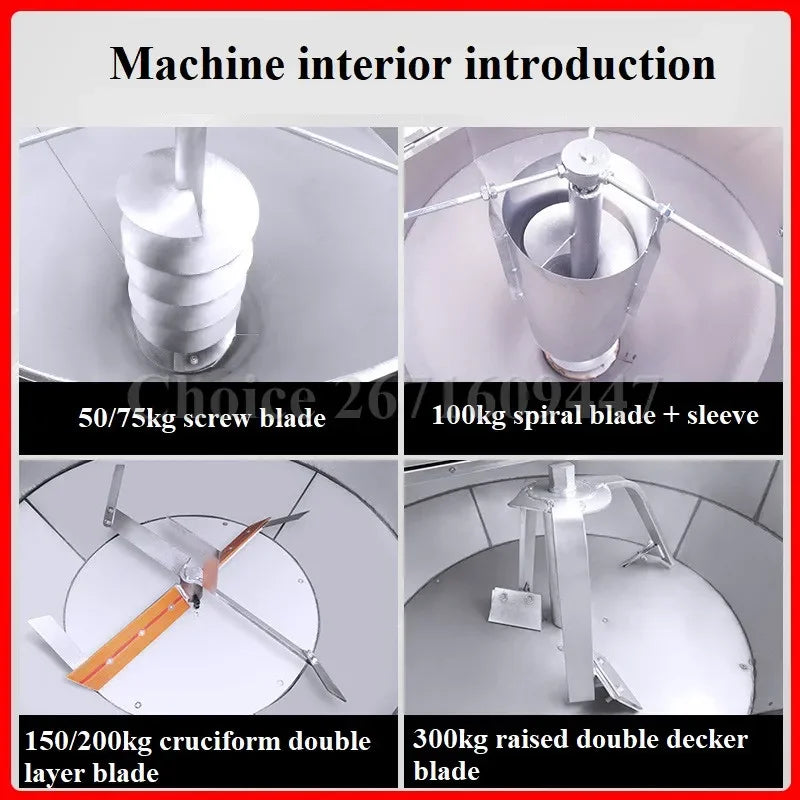 Machine interior introduction

Choice 2671609447

50/75kg screw blade

100kg spiral blade + sleeve

150/200kg cruciform double layer blade

300kg raised double decker blade