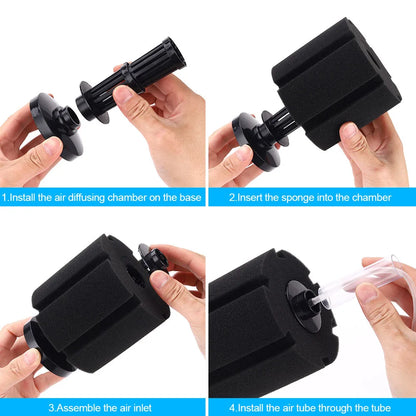 1.Install the air diffusing chamber on the base

2.Insert the sponge into the chamber

3.Assemble the air inlet

4.Install the air tube through the tube