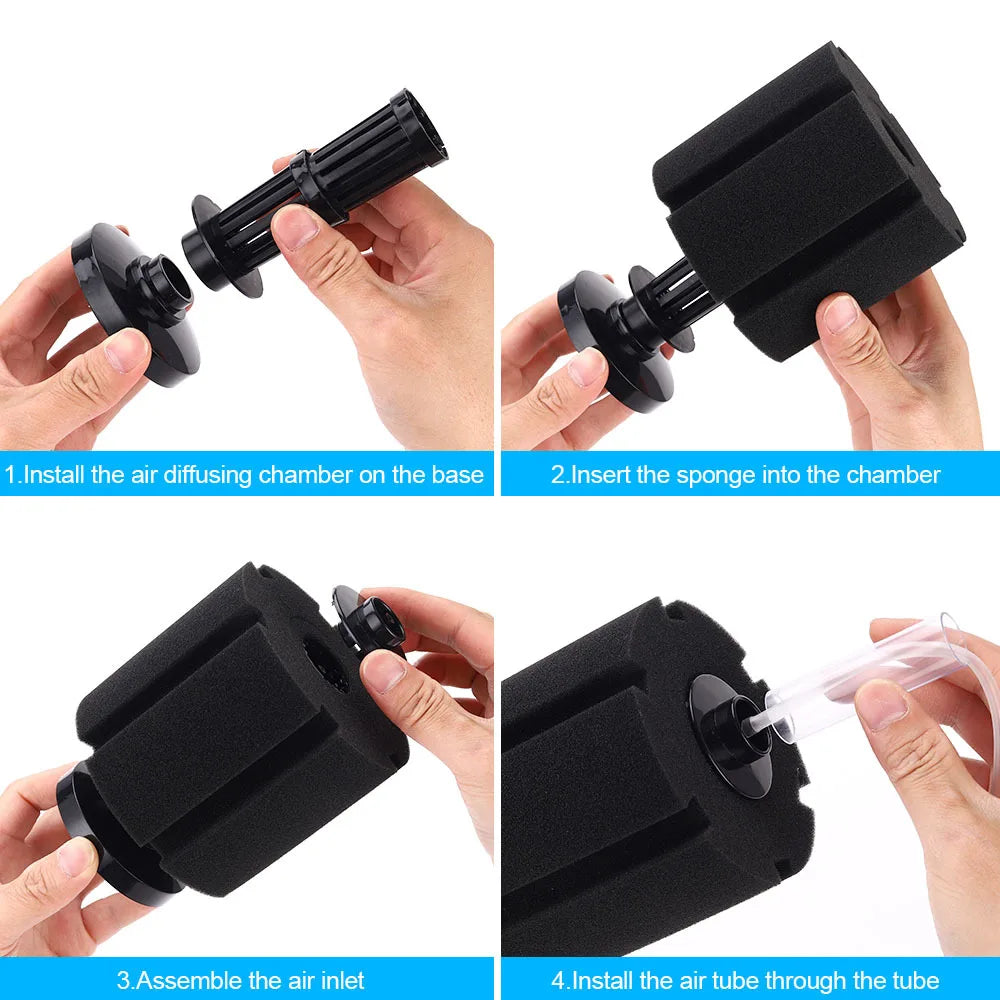 1.Install the air diffusing chamber on the base

2.Insert the sponge into the chamber

3.Assemble the air inlet

4.Install the air tube through the tube