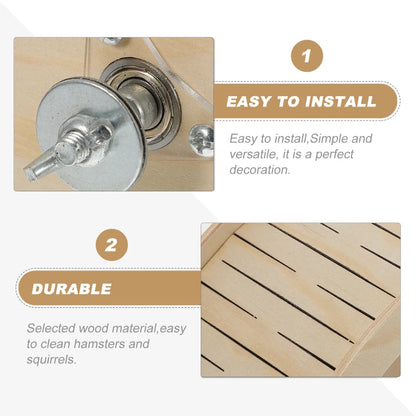 1

EASY TO INSTALL

Easy to install,Simple and versatile, it is a perfect decoration.

2

DURABLE

Selected wood material,easy to clean hamsters and squirrels.